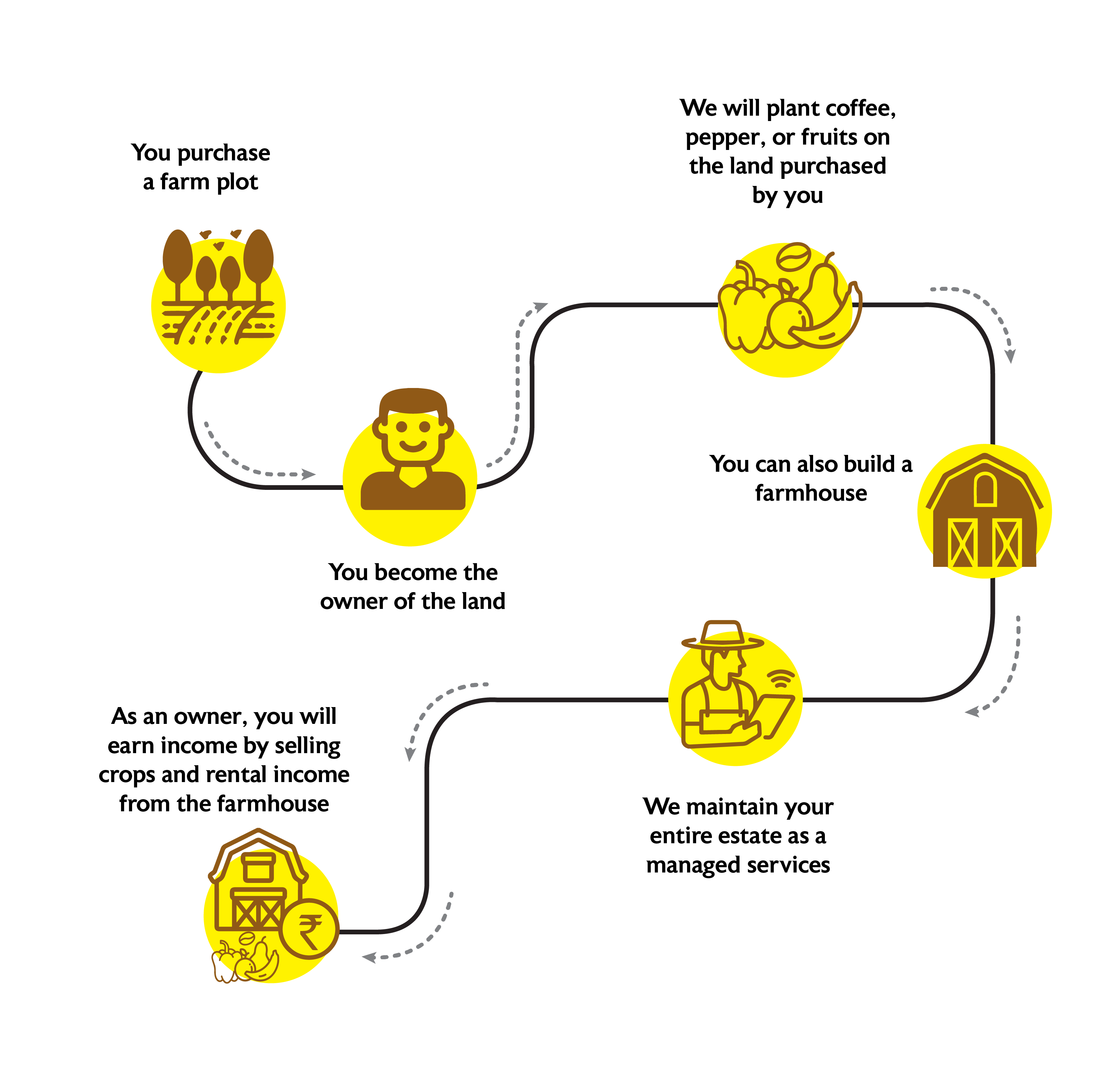 You purchase a farm plot

You become the owner of the land

We will plant coffee, pepper, or fruits on the land purchased by you

You can also build a farmhouse

We maintain your entire estate as a managed services

As an owner, you will earn income by selling crops and rental income from the farmhouse

₹