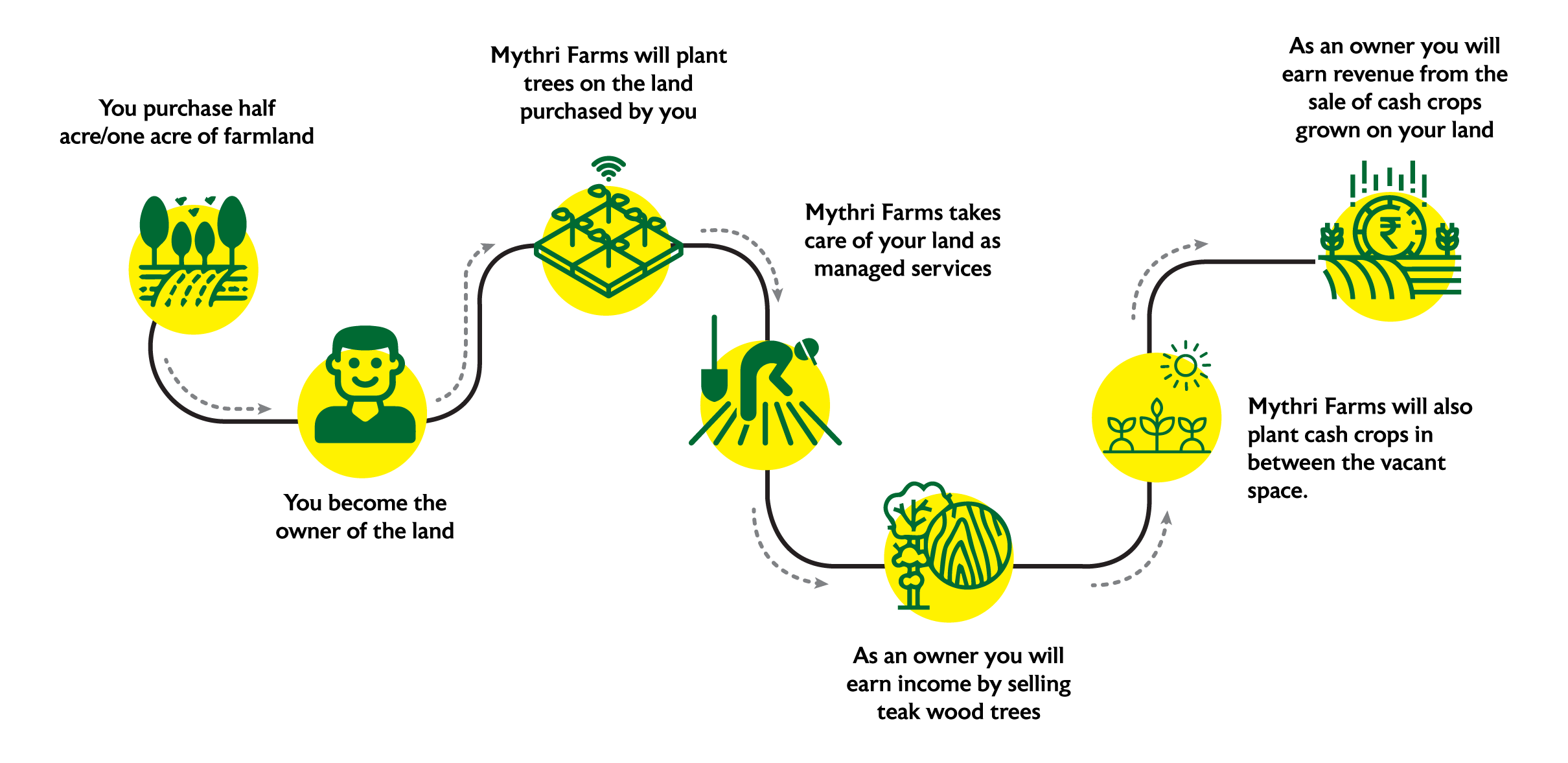 You purchase half acre/one acre of farmland

You become the owner of the land

Mythri Farms will plant trees on the land purchased by you

Mythri Farms takes care of your land as managed services

As an owner you will earn income by selling teak wood trees

Mythri Farms will also plant cash crops in between the vacant space.

As an owner you will earn revenue from the sale of cash crops grown on your land

₹